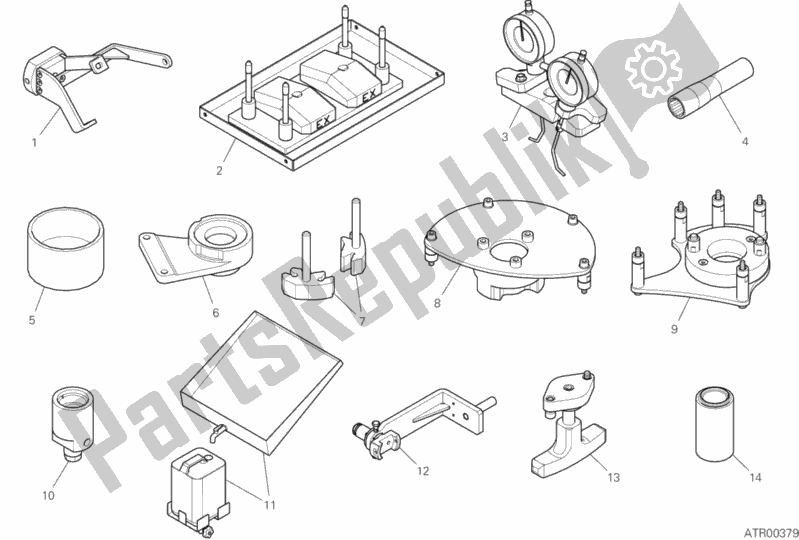 1
2
EX
EX
3
4
5
6
7
8
9
10
11
12
13
14
PartsRepublik
ATR00379